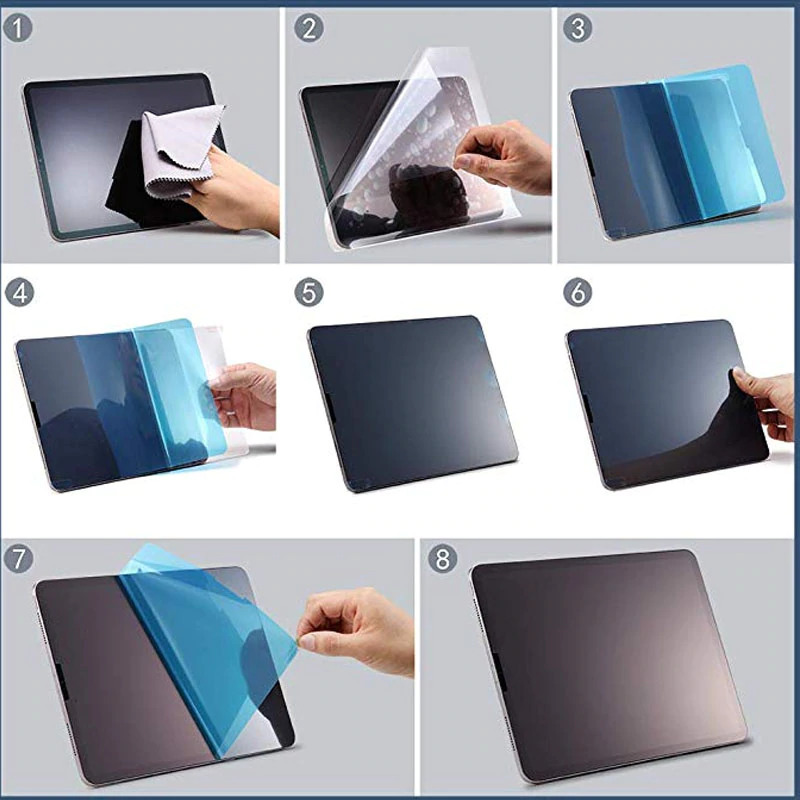 1

2

3

4

5

6

7

8